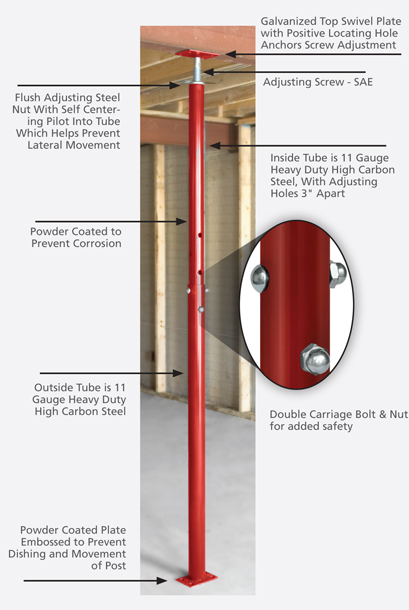 Galvanized Top Swivel Plate with Positive Locating Hole Anchors Screw Adjustment

Adjusting Screw - SAE

Flush Adjusting Steel Nut With Self Centering Pilot Into Tube Which Helps Prevent Lateral Movement

Inside Tube is 11 Gauge Heavy Duty High Carbon Steel, With Adjusting Holes 3" Apart

Powder Coated to Prevent Corrosion

Outside Tube is 11 Gauge Heavy Duty High Carbon Steel

Double Carriage Bolt & Nut for added safety

Powder Coated Plate Embossed to Prevent Dishing and Movement of Post